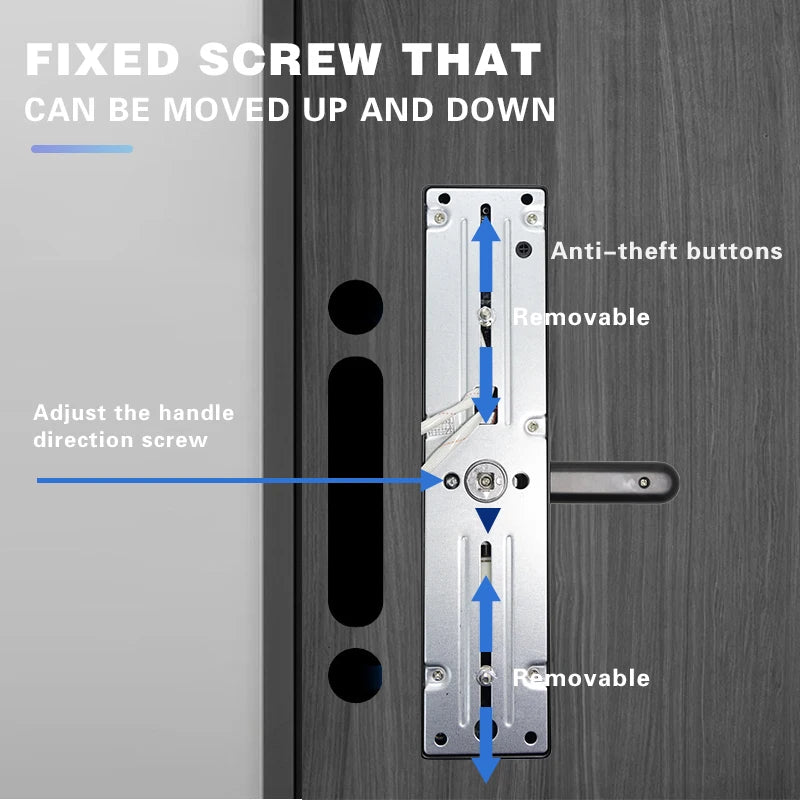 FIXED SCREW THAT
CAN BE MOVED UP AND DOWN

Anti–theft buttons

Removable

Adjust the handle direction screw

Removable